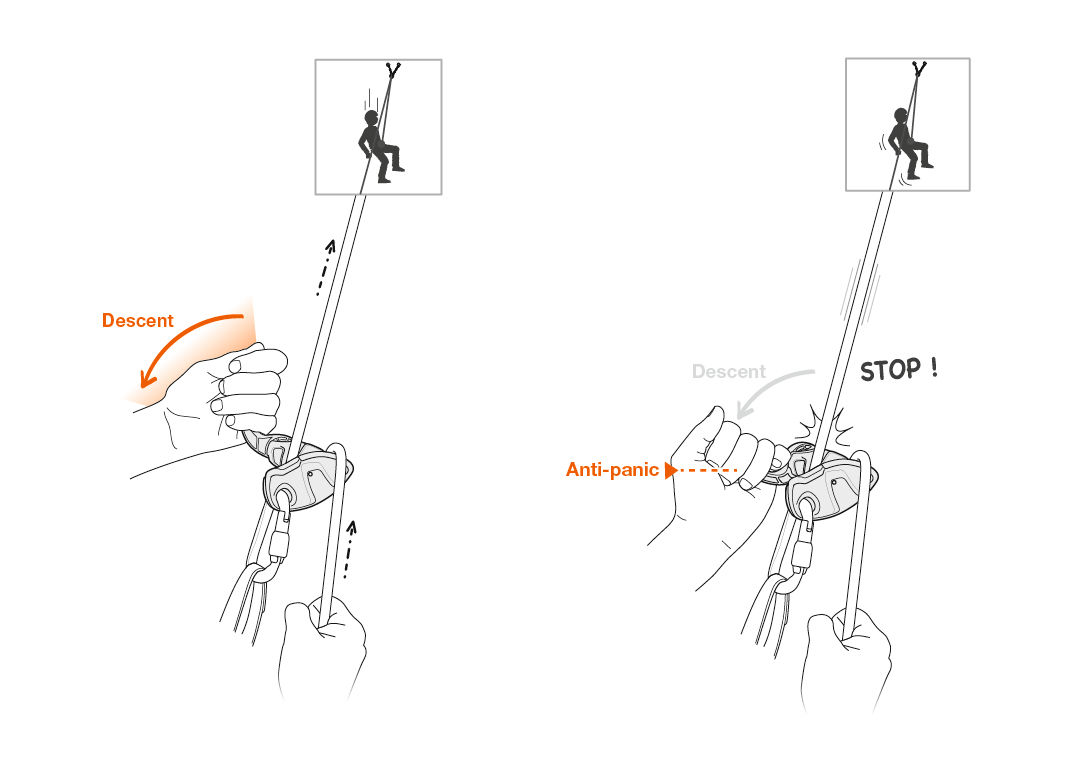 Descent

Descent

STOP !

Anti-panic